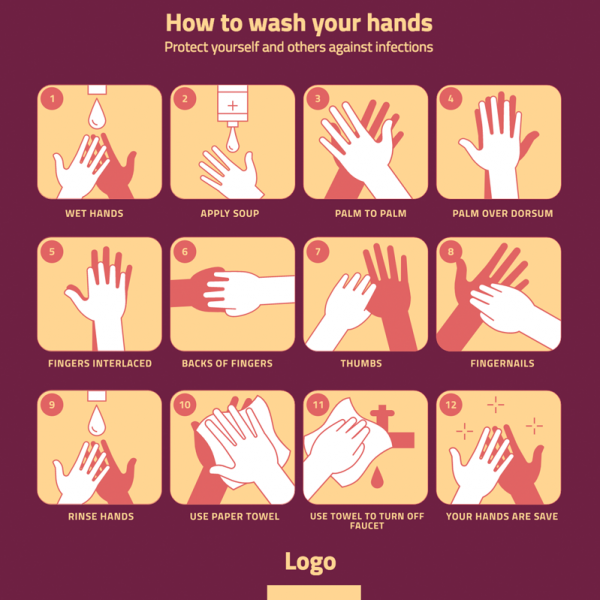 How to wash your hands
Protect yourself and others against infections

1
WET HANDS

2
APPLY SOUP

3
PALM TO PALM

4
PALM OVER DORSUM

5
FINGERS INTERLACED

6
BACKS OF FINGERS

7
THUMBS

8
FINGERNAILS

9
RINSE HANDS

10
USE PAPER TOWEL

11
USE TOWEL TO TURN OFF FAUCET

12
YOUR HANDS ARE SAVE

Logo